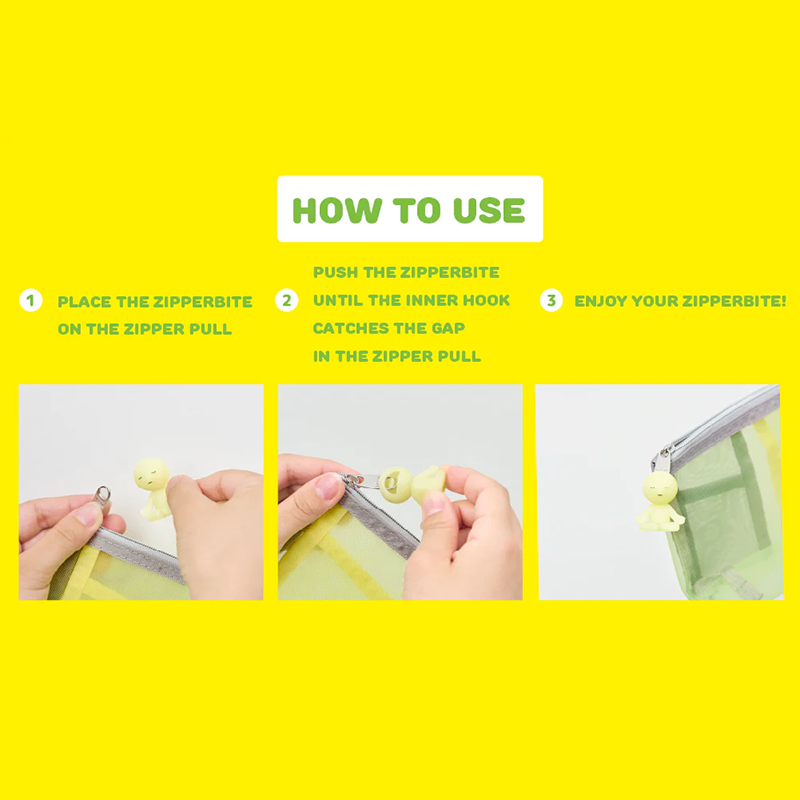 HOW TO USE

1 PLACE THE ZIPPERBITE ON THE ZIPPER PULL

2 PUSH THE ZIPPERBITE UNTIL THE INNER HOOK CATCHES THE GAP IN THE ZIPPER PULL

3 ENJOY YOUR ZIPPERBITE!